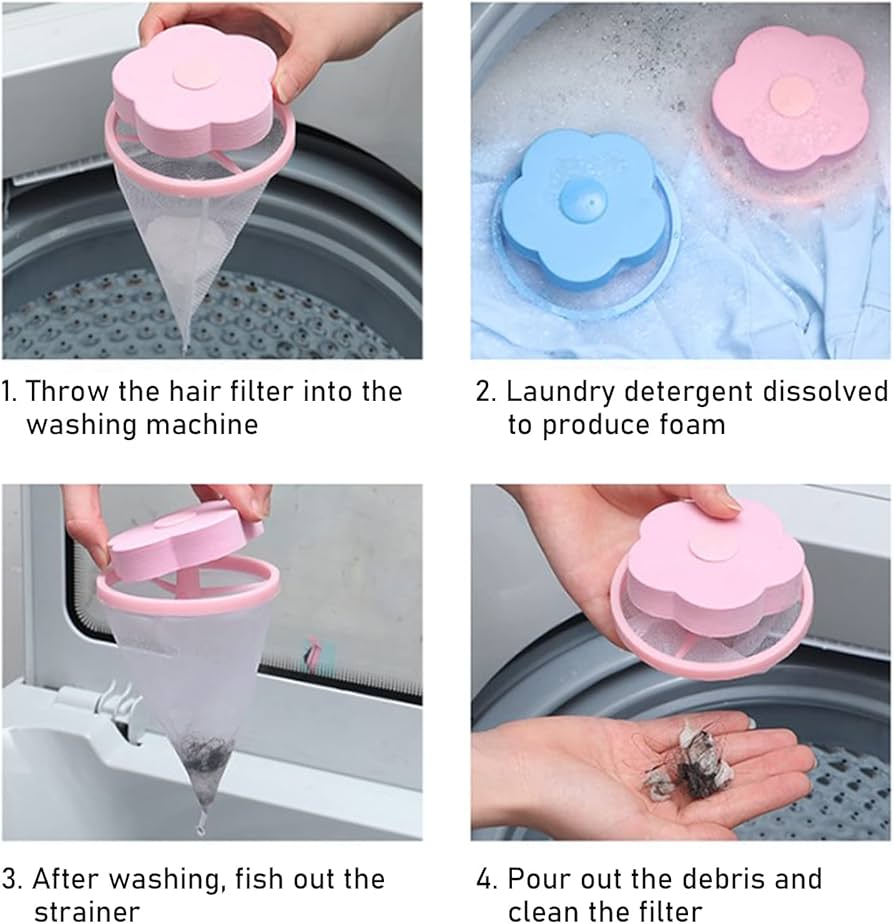 1. Throw the hair filter into the washing machine

2. Laundry detergent dissolved to produce foam

3. After washing, fish out the strainer

4. Pour out the debris and clean the filter